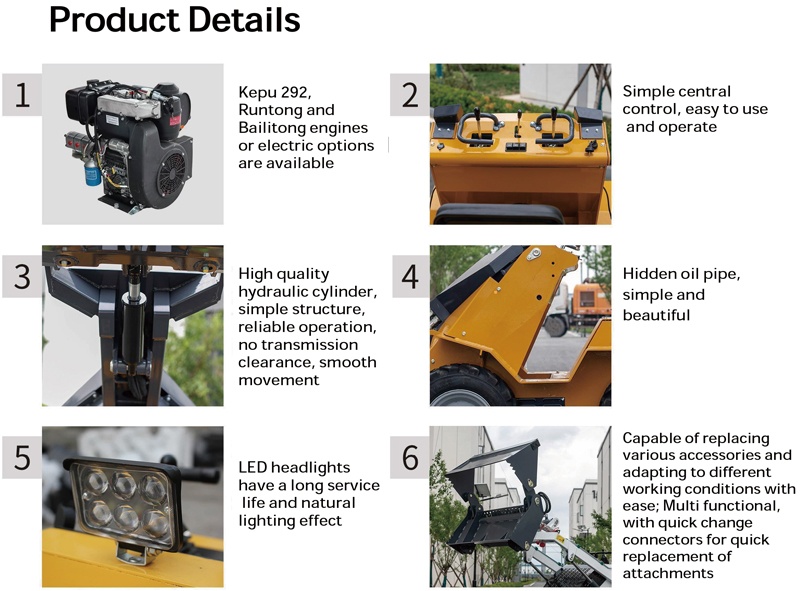 Product Details

1

Kepu 292, Runtong and Bailitong engines or electric options are available

2

Simple central control, easy to use and operate

3

High quality hydraulic cylinder, simple structure, reliable operation, no transmission clearance, smooth movement

4

Hidden oil pipe, simple and beautiful

5

LED headlights have a long service life and natural lighting effect

6

Capable of replacing various accessories and adapting to different working conditions with ease; Multi functional, with quick change connectors for quick replacement of attachments